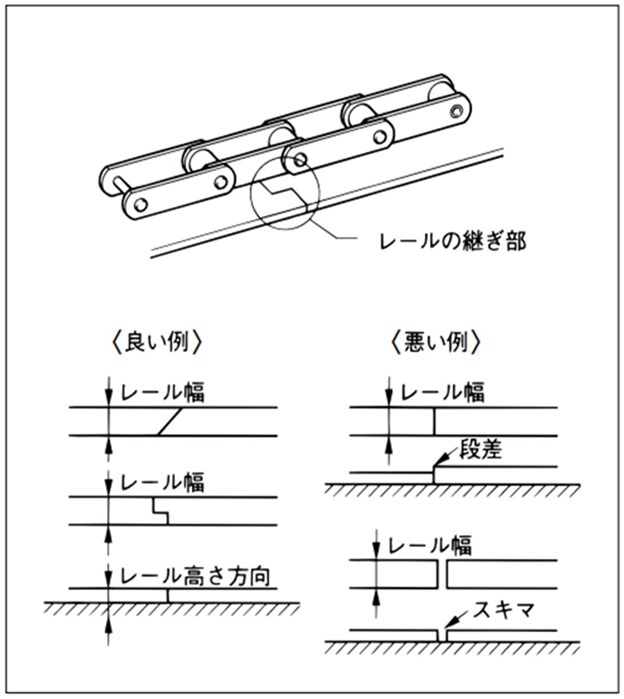 レールの継ぎ部

〈良い例〉

レール幅

レール幅

レール高さ方向

〈悪い例〉

レール幅

段差

レール幅

スキマ