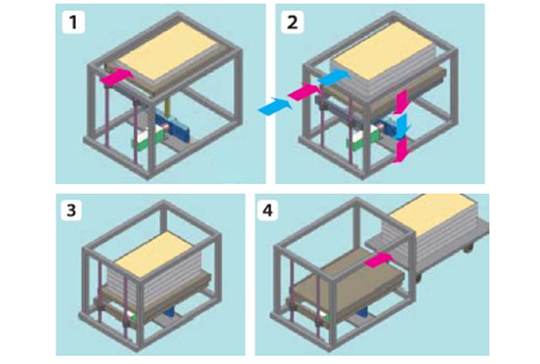 1

2

3

4